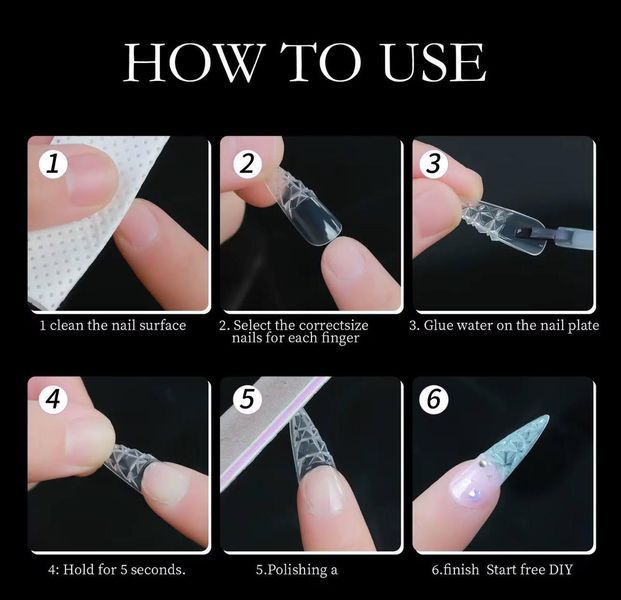 HOW TO USE

1

1 clean the nail surface

2

2. Select the correctsize nails for each finger

3

3. Glue water on the nail plate

4

4: Hold for 5 seconds.

5

5.Polishing a

6

6.finish Start free DIY