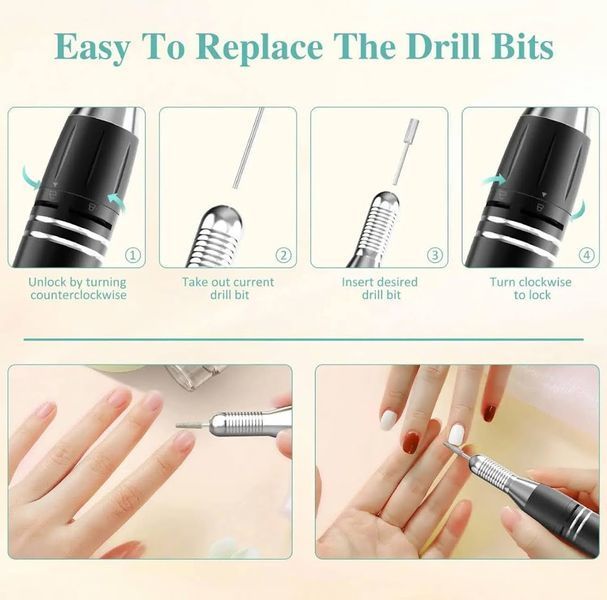 Easy To Replace The Drill Bits

①
Unlock by turning counterclockwise

②
Take out current drill bit

③
Insert desired drill bit

④
Turn clockwise to lock